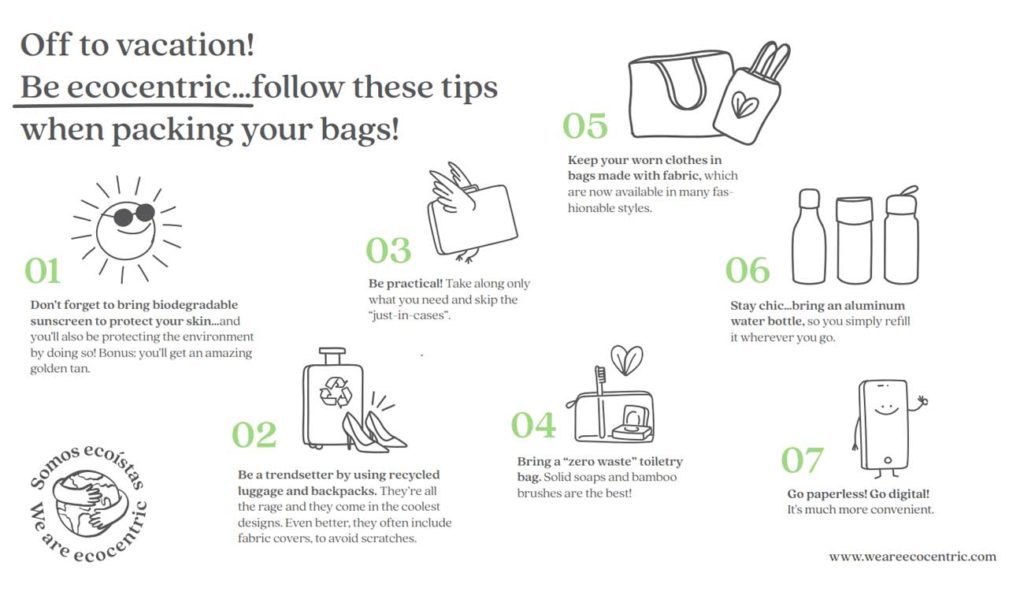 Off to vacation!
Be ecocentric...follow these tips when packing your bags!

01
Don't forget to bring biodegradable sunscreen to protect your skin...and you'll also be protecting the environment by doing so! Bonus: you'll get an amazing golden tan.

02
Be a trendsetter by using recycled luggage and backpacks. They're all the rage and they come in the coolest designs. Even better, they often include fabric covers, to avoid scratches.

03
Be practical! Take along only what you need and skip the "just-in-cases".

04
Bring a "zero waste" toiletry bag. Solid soaps and bamboo brushes are the best!

05
Keep your worn clothes in bags made with fabric, which are now available in many fashionable styles.

06
Stay chic...bring an aluminum water bottle, so you simply refill it wherever you go.

07
Go paperless! Go digital! It's much more convenient.

Somos ecoístas
We are ecocentric

www.weareecocentric.com